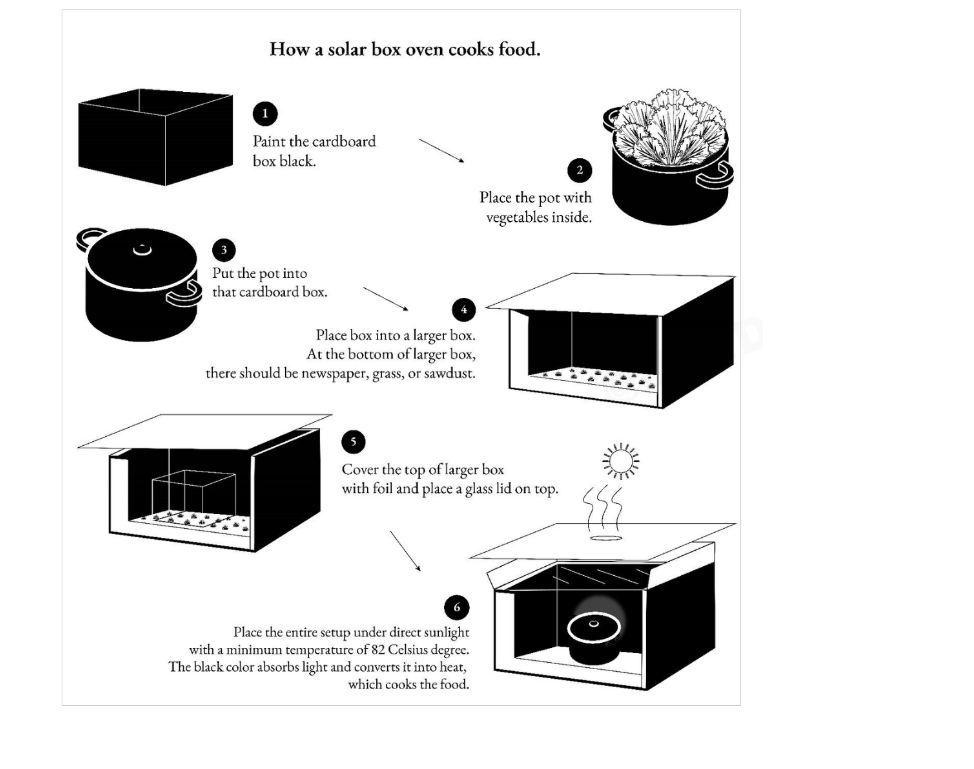 How a solar box oven cooks food.

1
Paint the cardboard box black.

2
Place the pot with vegetables inside.

3
Put the pot into that cardboard box.

4
Place box into a larger box. At the bottom of larger box, there should be newspaper, grass, or sawdust.

5
Cover the top of larger box with foil and place a glass lid on top.

6
Place the entire setup under direct sunlight with a minimum temperature of 82 Celsius degree. The black color absorbs light and converts it into heat, which cooks the food.